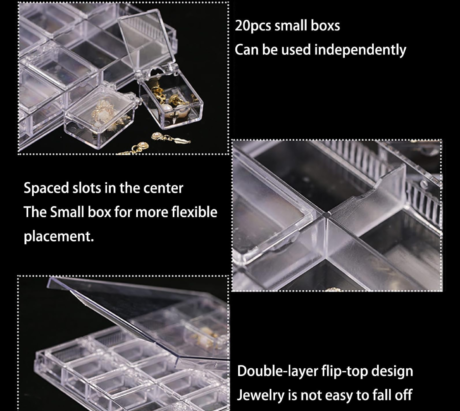 20pcs small boxs
Can be used independently

Spaced slots in the center
The Small box for more flexible placement.

Double-layer flip-top design
Jewelry is not easy to fall off