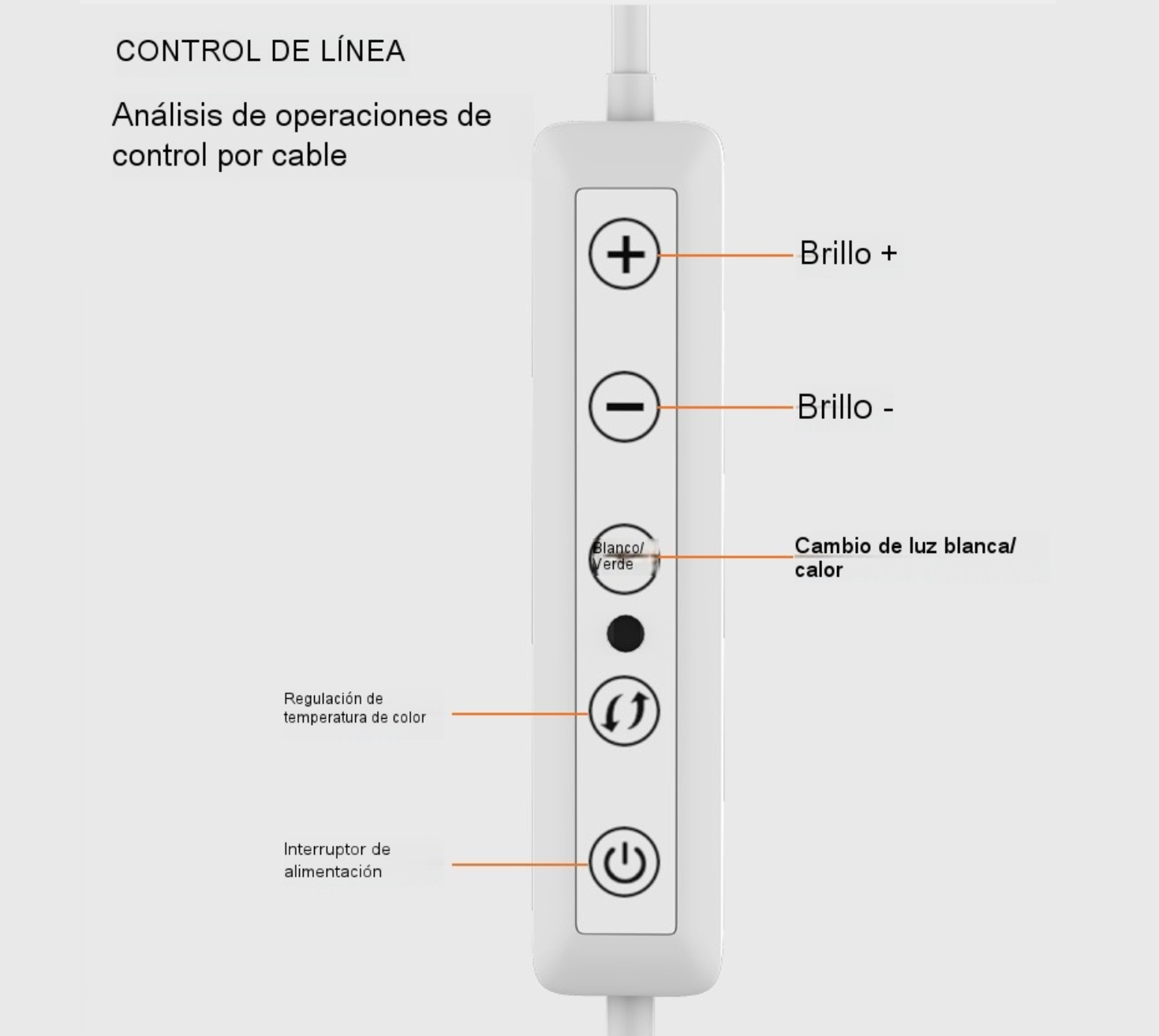 CONTROL DE LÍNEA

Análisis de operaciones de control por cable

Brillo +

Brillo -

Blanco/ Verde

Cambio de luz blanca/ calor

Regulación de temperatura de color

Interruptor de alimentación