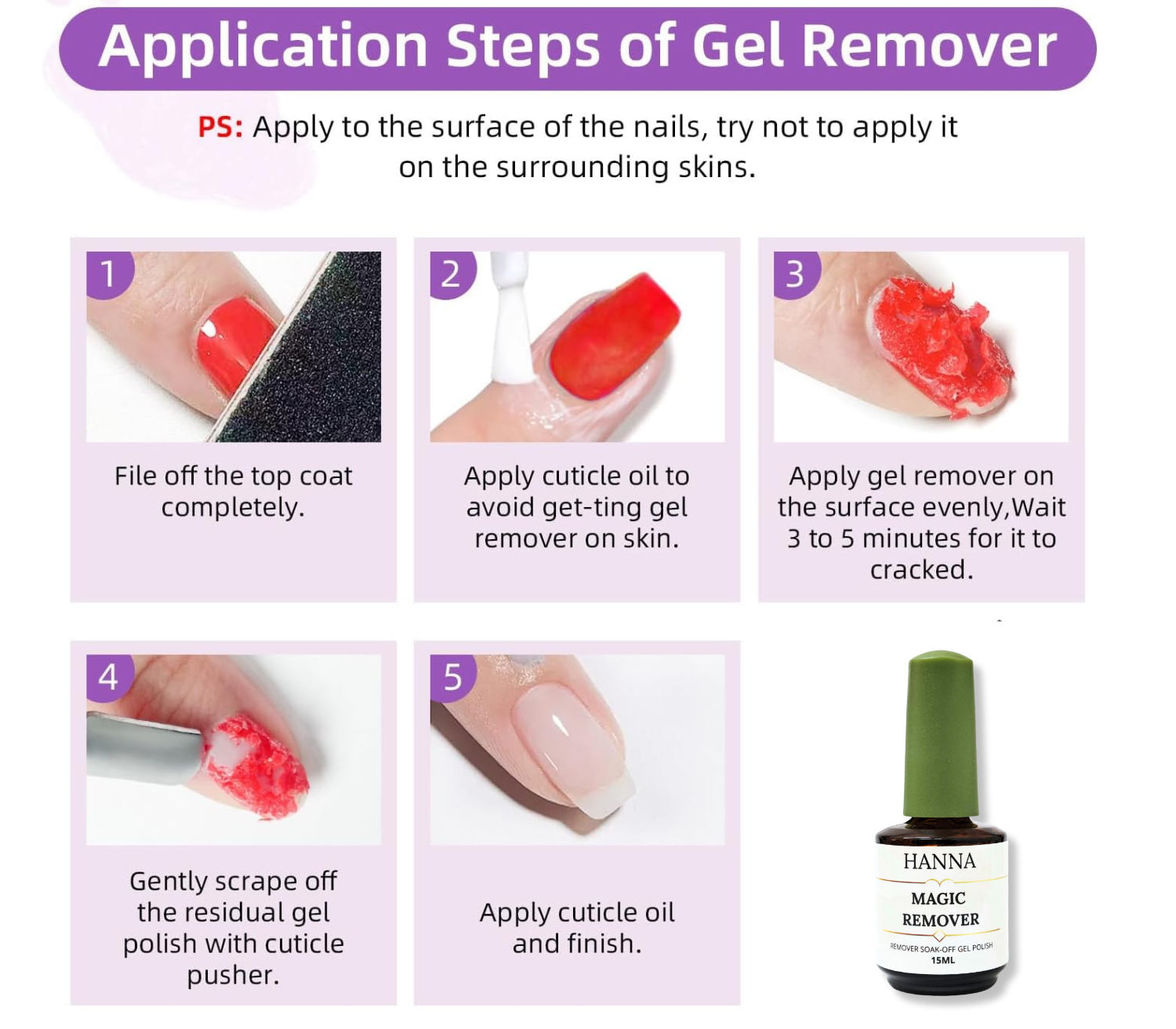 Application Steps of Gel Remover

PS: Apply to the surface of the nails, try not to apply it on the surrounding skins.

1

File off the top coat completely.

2

Apply cuticle oil to avoid get-ting gel remover on skin.

3

Apply gel remover on the surface evenly,Wait 3 to 5 minutes for it to cracked.

4

Gently scrape off the residual gel polish with cuticle pusher.

5

Apply cuticle oil and finish.

HANNA

MAGIC REMOVER

REMOVER SOAK-OFF GEL POLISH

15ML