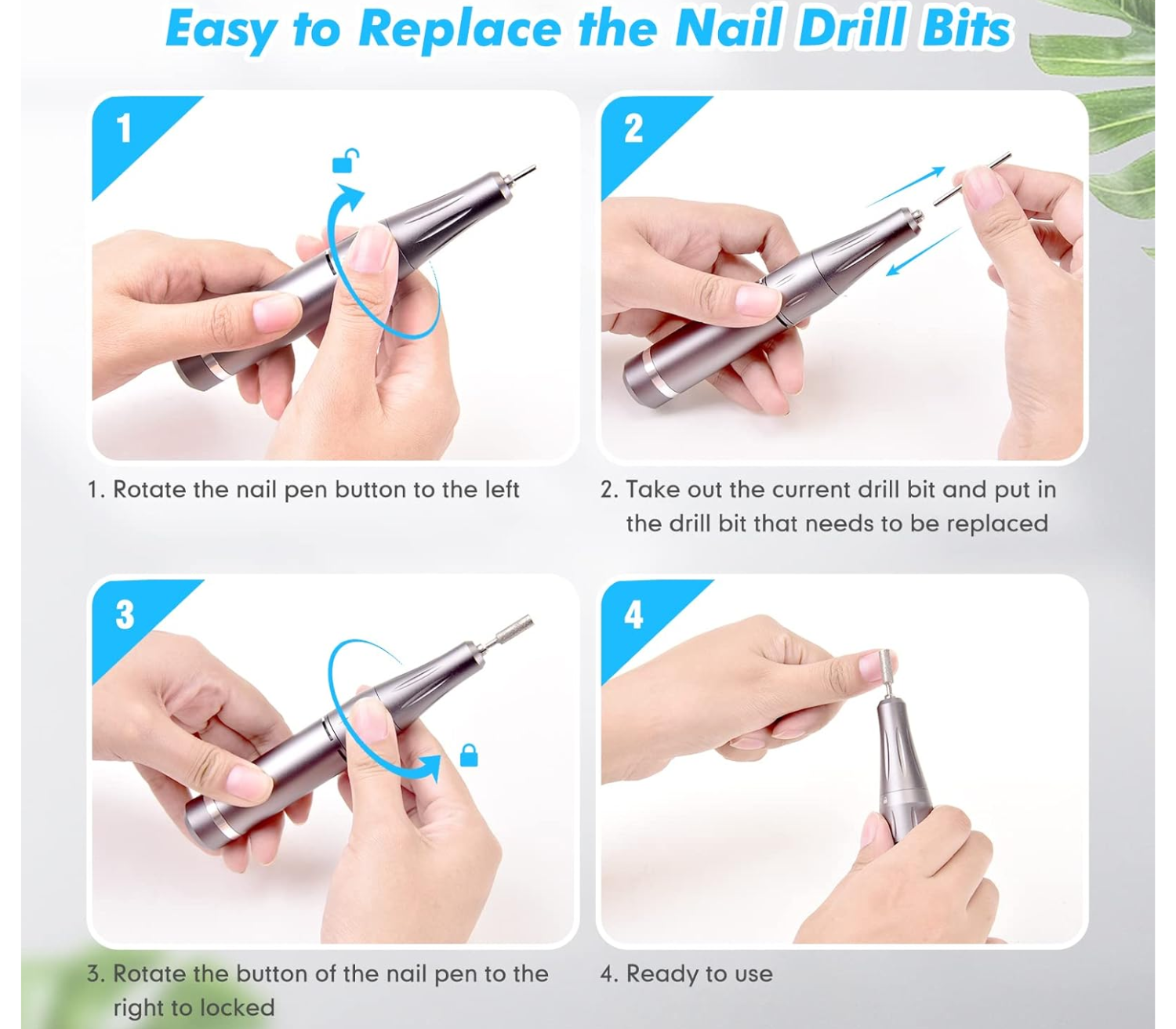 Easy to Replace the Nail Drill Bits

1

1. Rotate the nail pen button to the left

2

2. Take out the current drill bit and put in the drill bit that needs to be replaced

3

3. Rotate the button of the nail pen to the right to locked

4

4. Ready to use