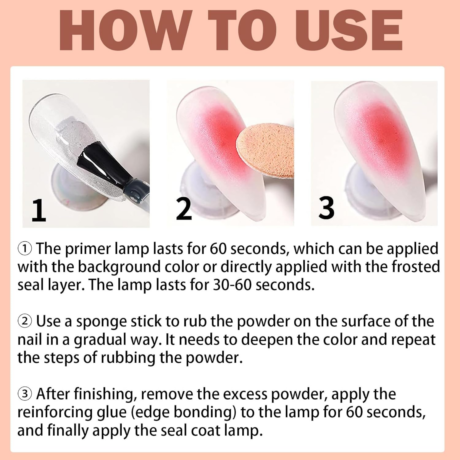 HOW TO USE

1

2

3

① The primer lamp lasts for 60 seconds, which can be applied with the background color or directly applied with the frosted seal layer. The lamp lasts for 30-60 seconds.

② Use a sponge stick to rub the powder on the surface of the nail in a gradual way. It needs to deepen the color and repeat the steps of rubbing the powder.

③ After finishing, remove the excess powder, apply the reinforcing glue (edge bonding) to the lamp for 60 seconds, and finally apply the seal coat lamp.